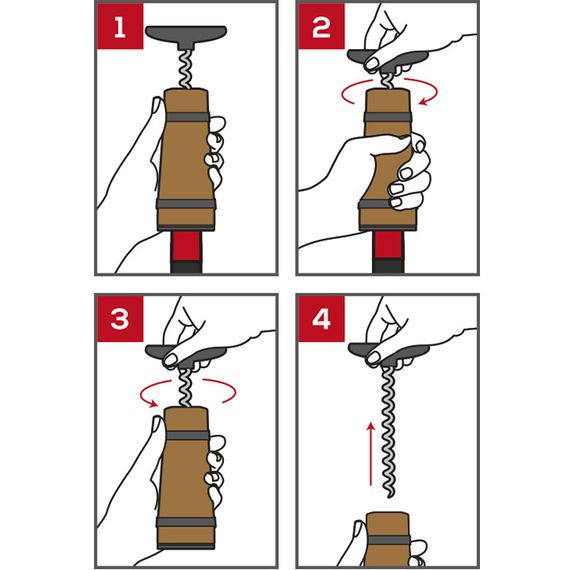 1

2

3

4