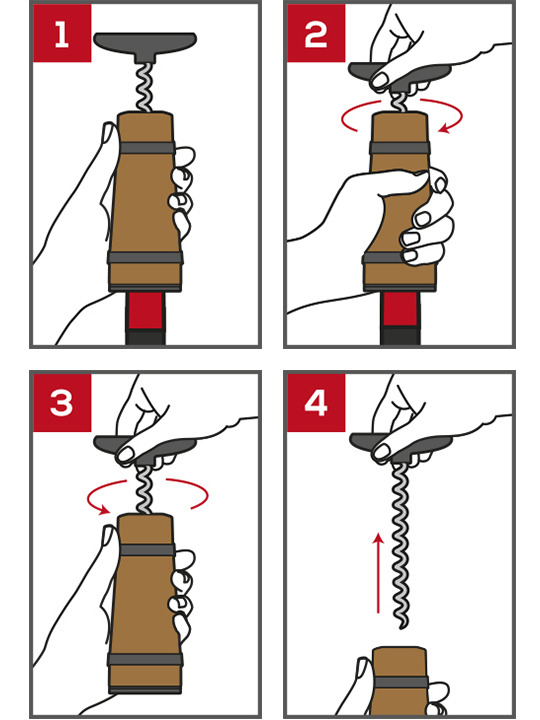 1

2

3

4